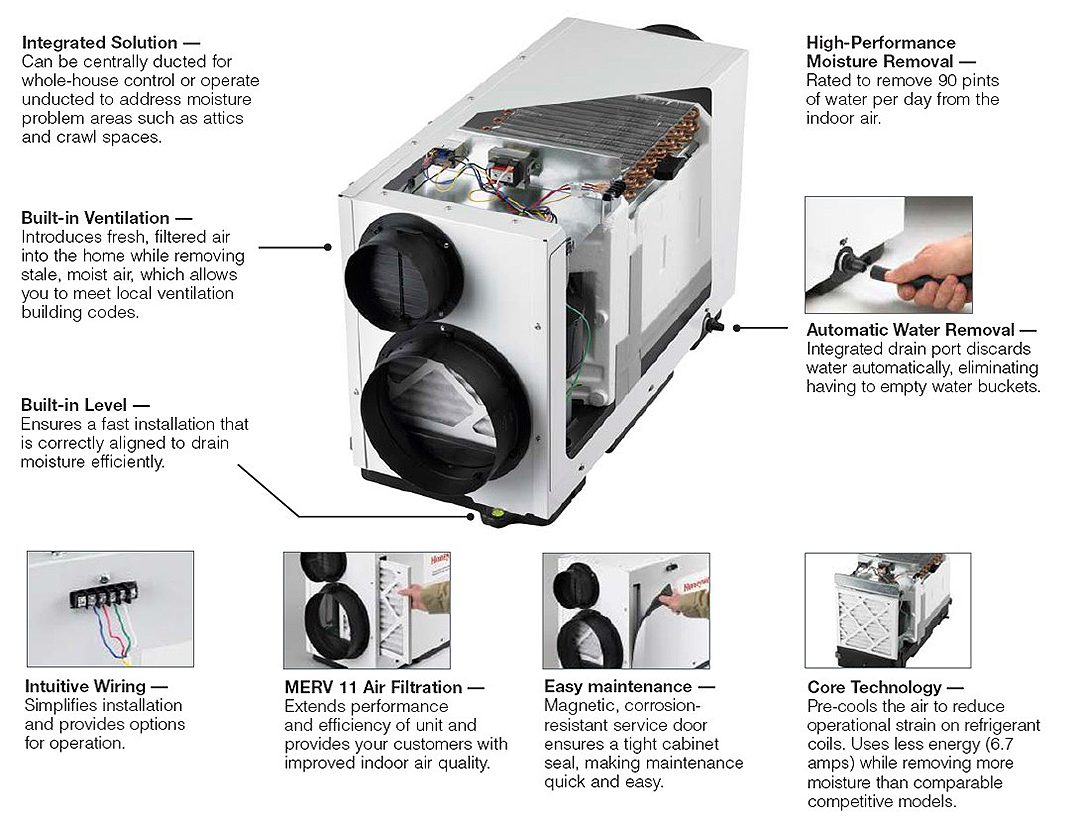 Integrated Solution —
Can be centrally ducted for whole-house control or operate unducted to address moisture problem areas such as attics and crawl spaces.

Built-in Ventilation —
Introduces fresh, filtered air into the home while removing stale, moist air, which allows you to meet local ventilation building codes.

Built-in Level —
Ensures a fast installation that is correctly aligned to drain moisture efficiently.

High-Performance Moisture Removal —
Rated to remove 90 pints of water per day from the indoor air.

Automatic Water Removal —
Integrated drain port discards water automatically, eliminating having to empty water buckets.

Intuitive Wiring —
Simplifies installation and provides options for operation.

MERV 11 Air Filtration —
Extends performance and efficiency of unit and provides your customers with improved indoor air quality.

Easy maintenance —
Magnetic, corrosion-resistant service door ensures a tight cabinet seal, making maintenance quick and easy.

Core Technology —
Pre-cools the air to reduce operational strain on refrigerant coils. Uses less energy (6.7 amps) while removing more moisture than comparable competitive models.